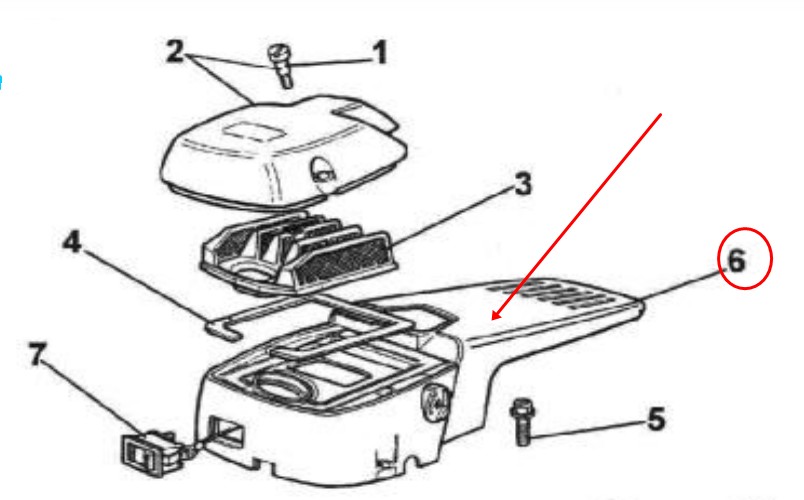 2
1
3
4
6
7
5