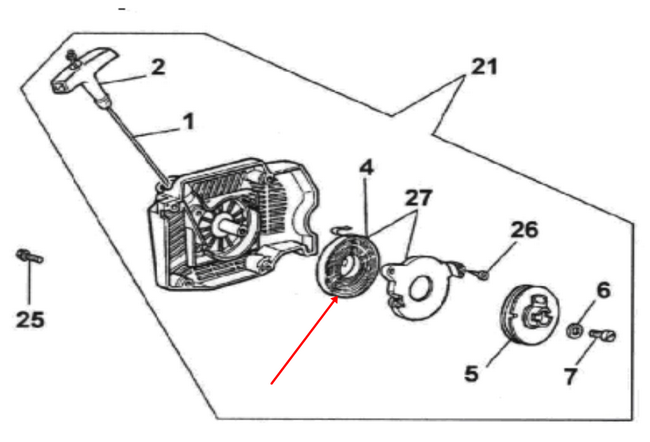 2
21
1
4
27
26
25
6
5
7