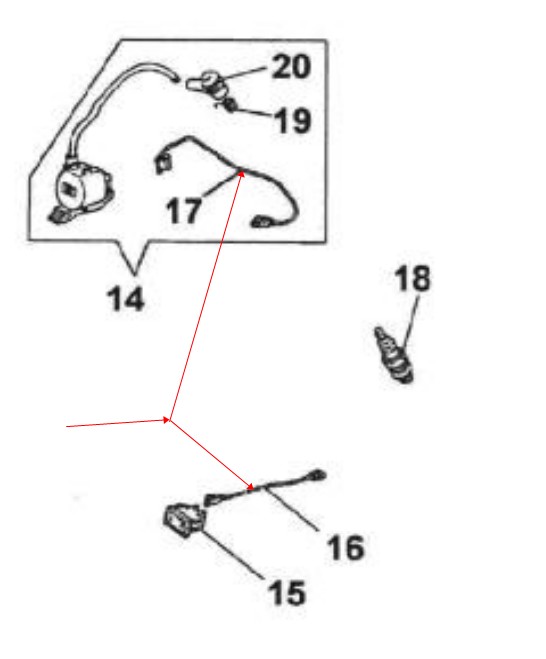 20
19
17
14
18
16
15