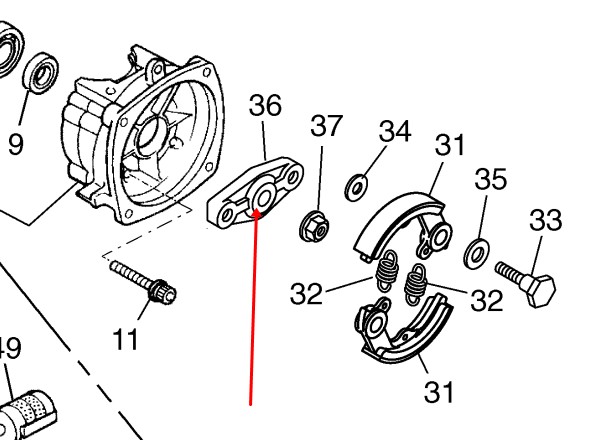 9
36
37
34
31
35
33
32
32
11
49
31